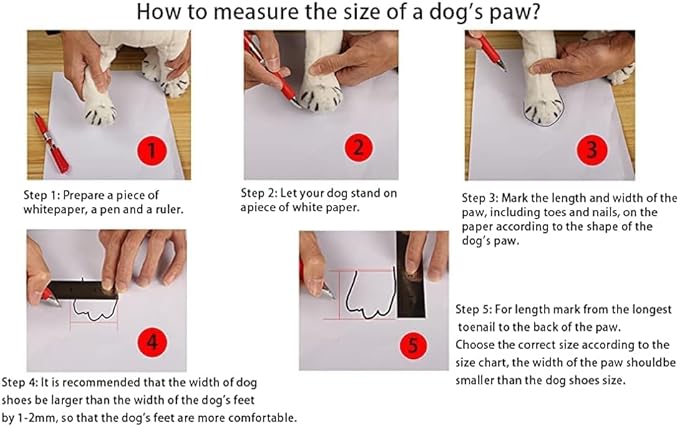 How to measure the size of a dog's paw?

1

Step 1: Prepare a piece of whitepaper, a pen and a ruler.

2

Step 2: Let your dog stand on apiece of white paper.

3

Step 3: Mark the length and width of the paw, including toes and nails, on the paper according to the shape of the dog's paw.

4

Step 4: It is recommended that the width of dog shoes be larger than the width of the dog's feet by 1-2mm, so that the dog's feet are more comfortable.

5

Step 5: For length mark from the longest toenail to the back of the paw.
Choose the correct size according to the size chart, the width of the paw shouldbe smaller than the dog shoes size.